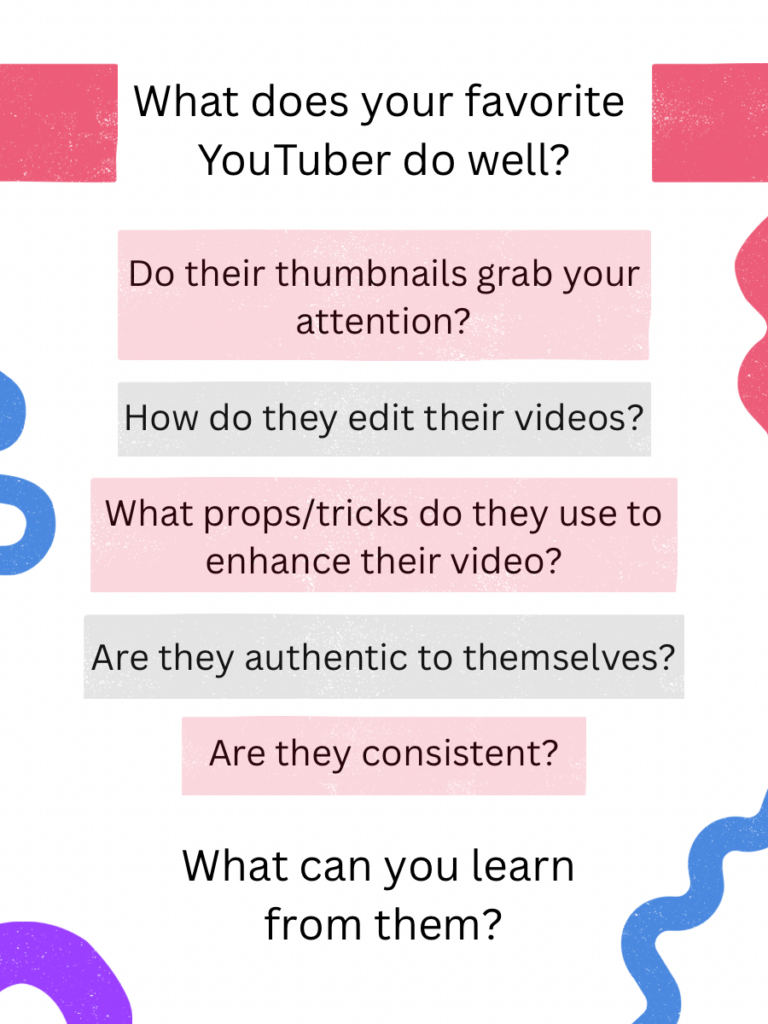 What does your favorite YouTuber do well?

Do their thumbnails grab your attention?

How do they edit their videos?

What props/tricks do they use to enhance their video?

Are they authentic to themselves?

Are they consistent?

What can you learn from them?