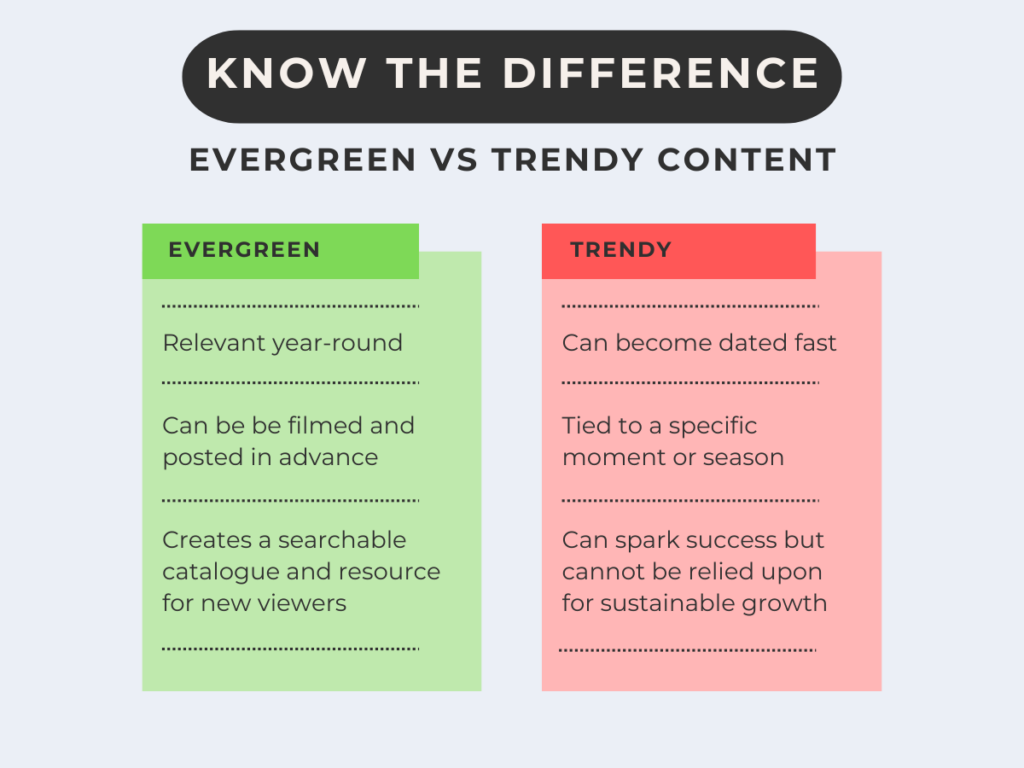 KNOW THE DIFFERENCE

EVERGREEN VS TRENDY CONTENT

EVERGREEN

Relevant year-round

Can be be filmed and posted in advance

Creates a searchable catalogue and resource for new viewers

TRENDY

Can become dated fast

Tied to a specific moment or season

Can spark success but cannot be relied upon for sustainable growth